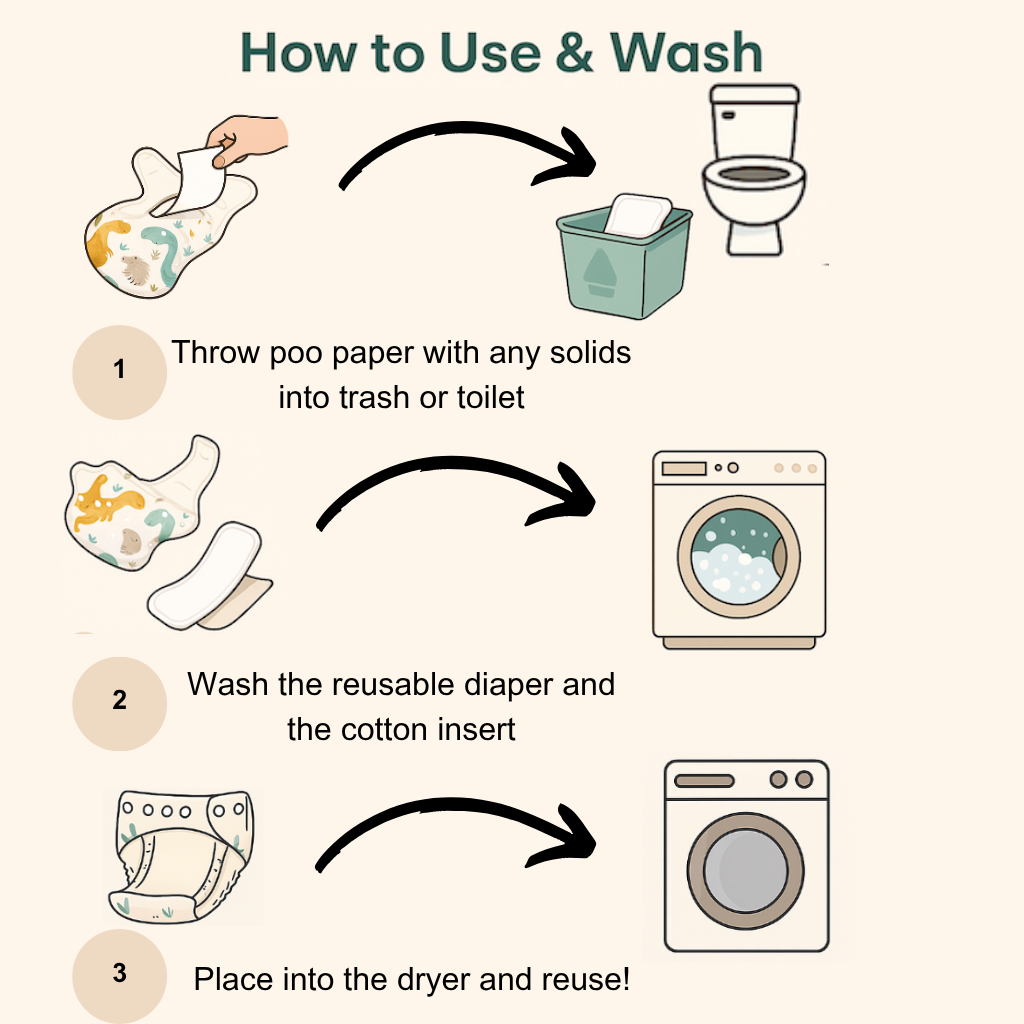 How to Use & Wash

1

Throw poo paper with any solids into trash or toilet

2

Wash the reusable diaper and the cotton insert

3

Place into the dryer and reuse!